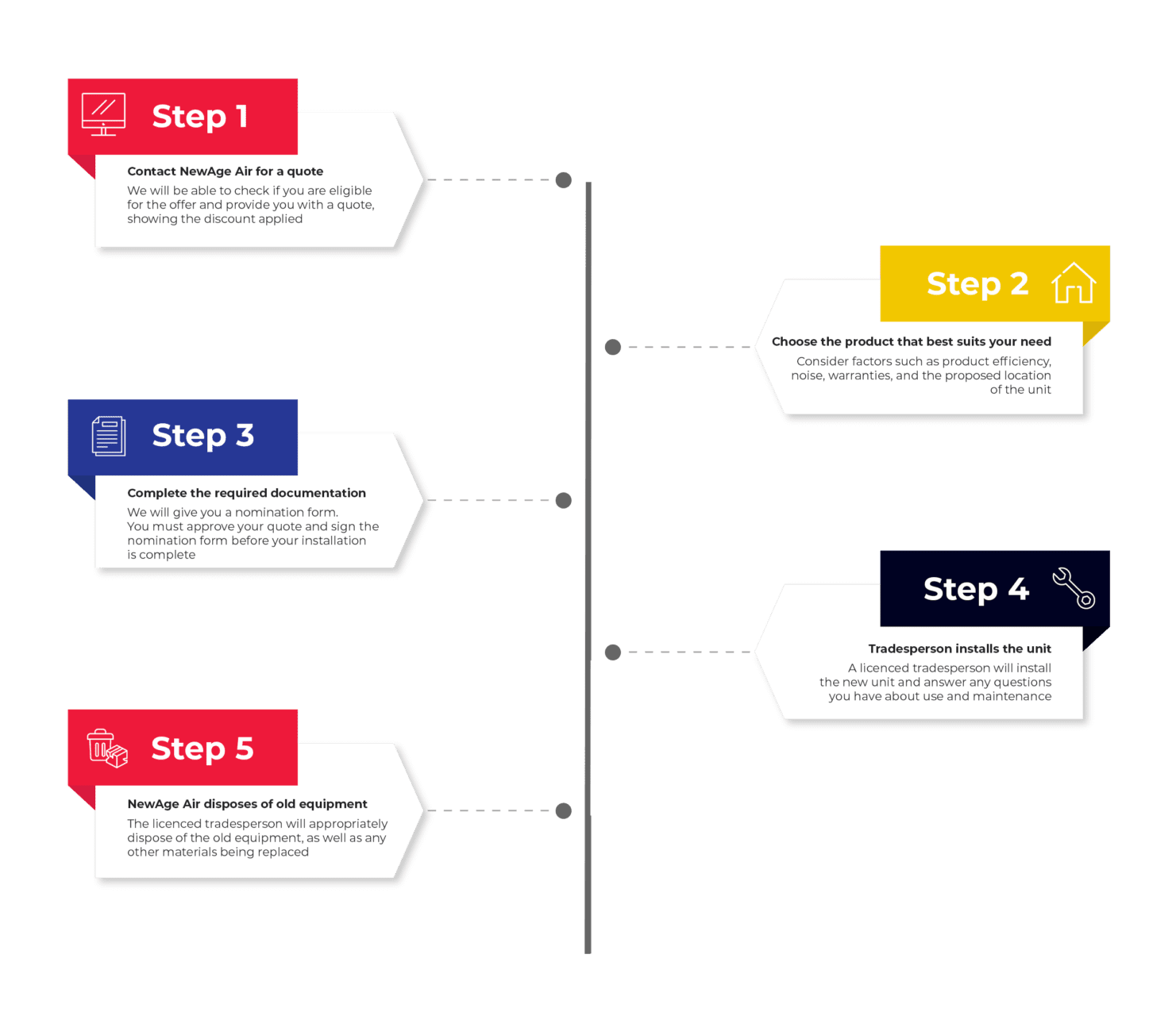 Step 1

Contact NewAge Air for a quote

We will be able to check if you are eligible for the offer and provide you with a quote, showing the discount applied

Step 2

Choose the product that best suits your need

Consider factors such as product efficiency, noise, warranties, and the proposed location of the unit

Step 3

Complete the required documentation

We will give you a nomination form.
You must approve your quote and sign the nomination form before your installation is complete

Step 4

Tradesperson installs the unit

A licenced tradesperson will install the new unit and answer any questions you have about use and maintenance

Step 5

NewAge Air disposes of old equipment

The licenced tradesperson will appropriately dispose of the old equipment, as well as any other materials being replaced